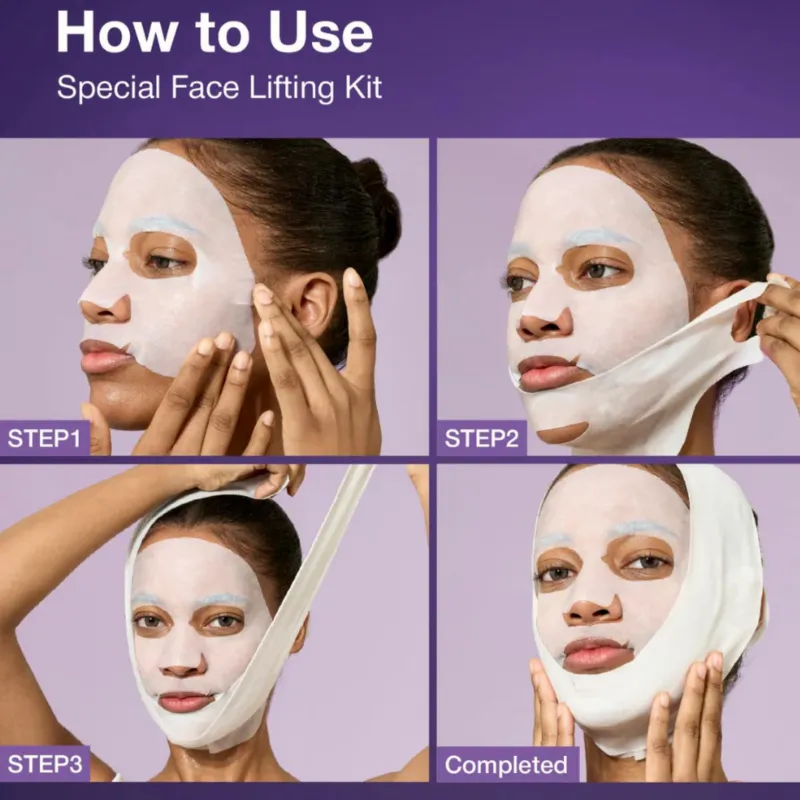 How to Use
Special Face Lifting Kit

STEP1

STEP2

STEP3

Completed